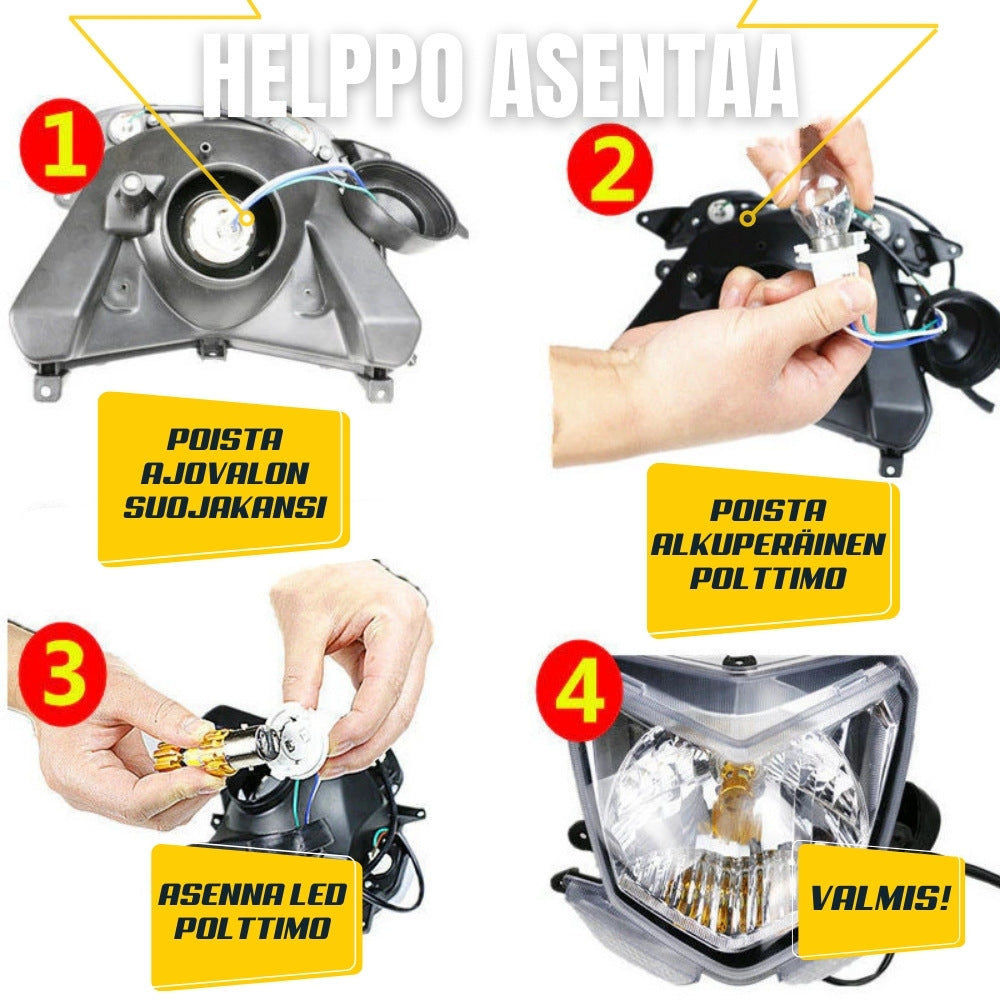 HELPPO ASENTAA

1

POISTA AJOVALON SUOJAKANSI

2

POISTA ALKUPERÄINEN POLTTIMO

3

ASENNA LED POLTTIMO

4

VALMIS!