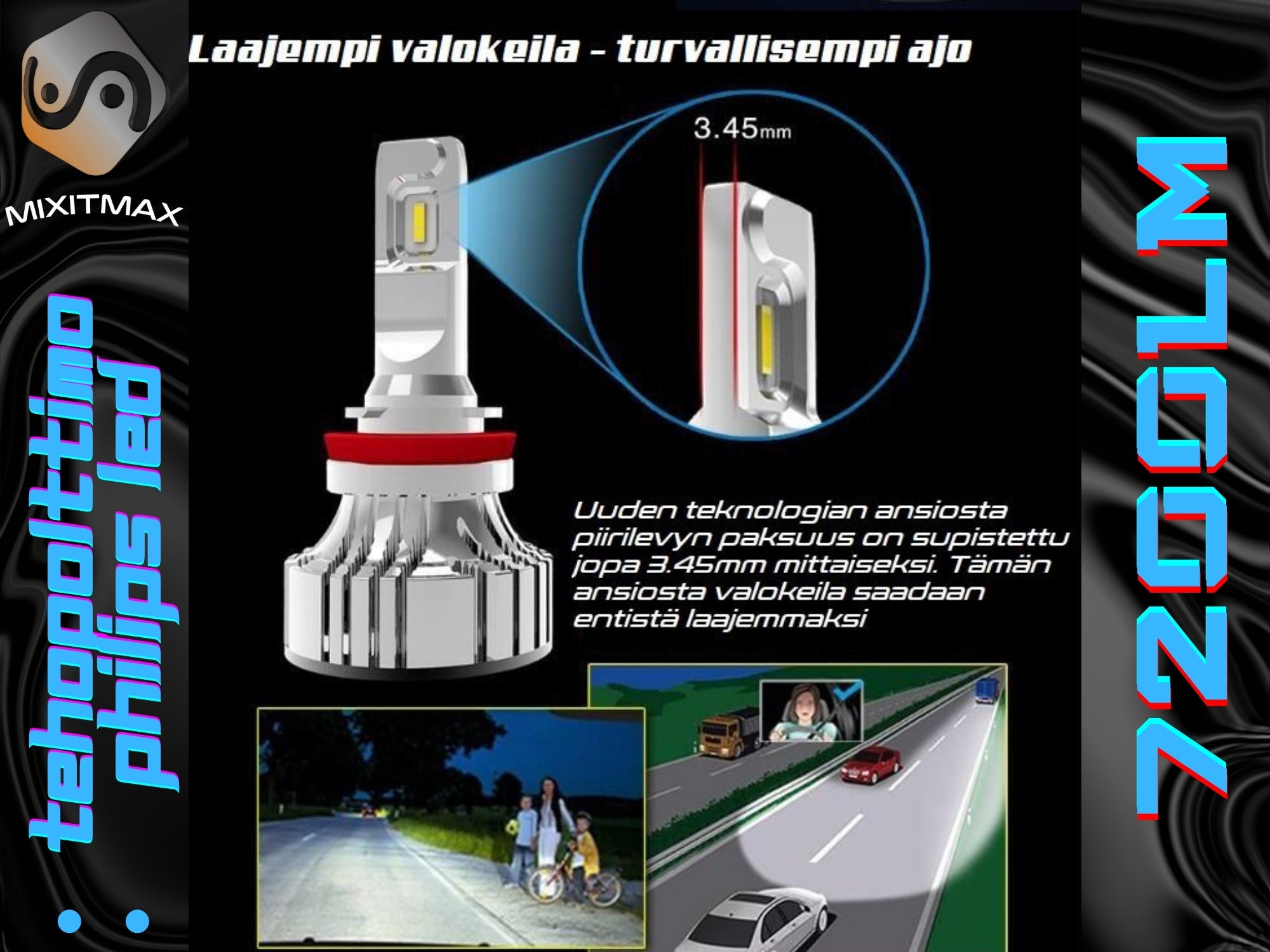 MIXITMAX

tehopolttimo philips led

Laajempi valokeila - turvallisempi ajo

3.45mm

Uuden teknologian ansiosta piirilevyn paksuus on supistettu jopa 3.45mm mittaiseksi. Tämän ansiosta valokeila saadaan entistä laajemmaksi

7200LM