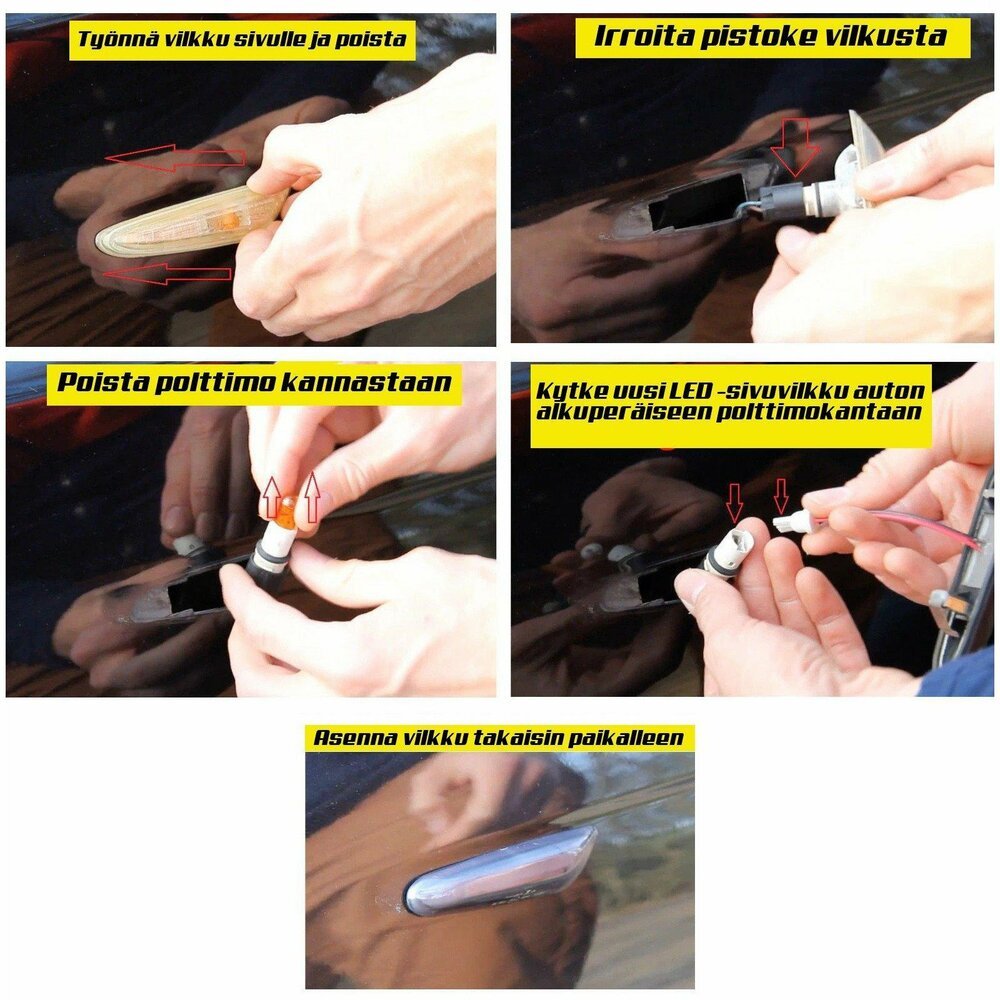 Työnnä vilkku sivulle ja poista

Irroita pistoke vilkusta

Poista polttimo kannastaan

Kytke uusi LED -sivuvilkku auton alkuperäiseen polttimokantaan

Asenna vilkku takaisin paikalleen