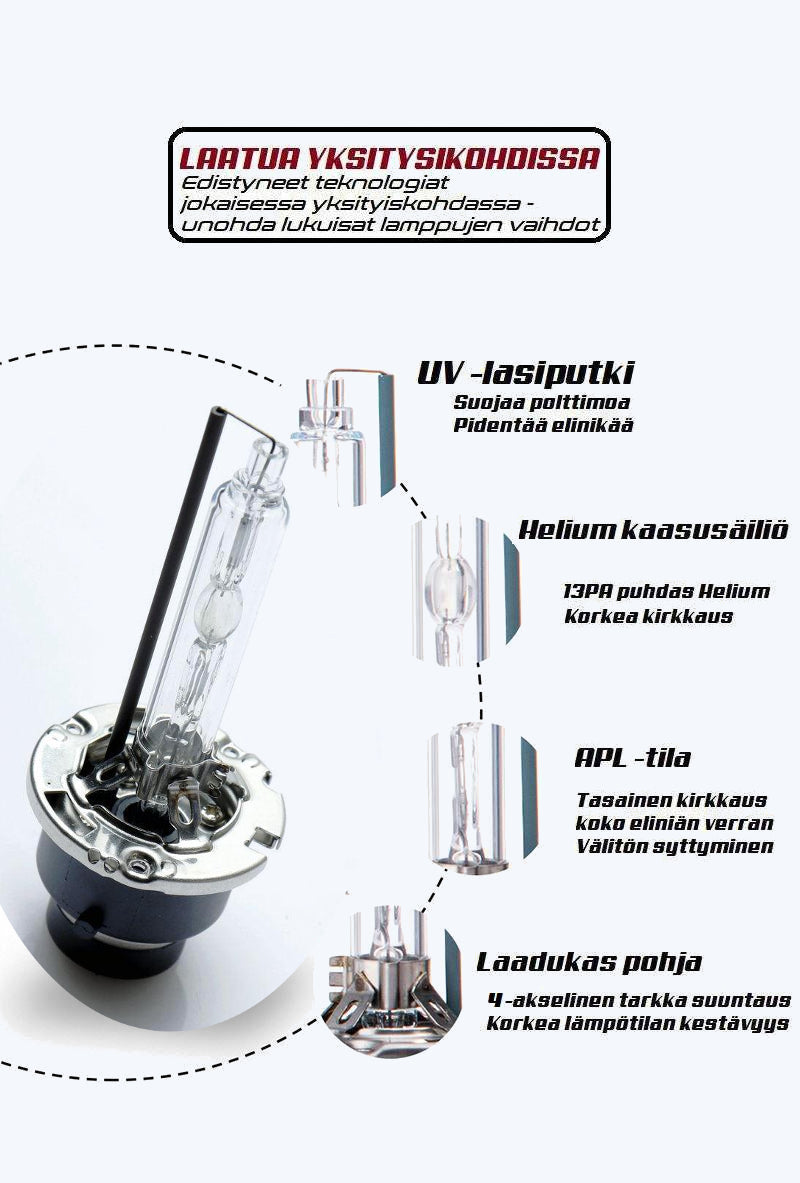 LAATUA YKSITYSIKOHDISSA
Edistyneet teknologiat jokaisessa yksityiskohdassa - unohda lukuisat lamppujen vaihdot

UV -lasiputki
Suojaa polttimoa
Pidentää elinikää

Helium kaasusäiliö
13PA puhdas Helium
Korkea kirkkaus

APL -tila
Tasainen kirkkaus
koko eliniän verran
Välitön syttyminen

Laadukas pohja
4-akselinen tarkka suuntaus
Korkea lämpötilan kestävyys