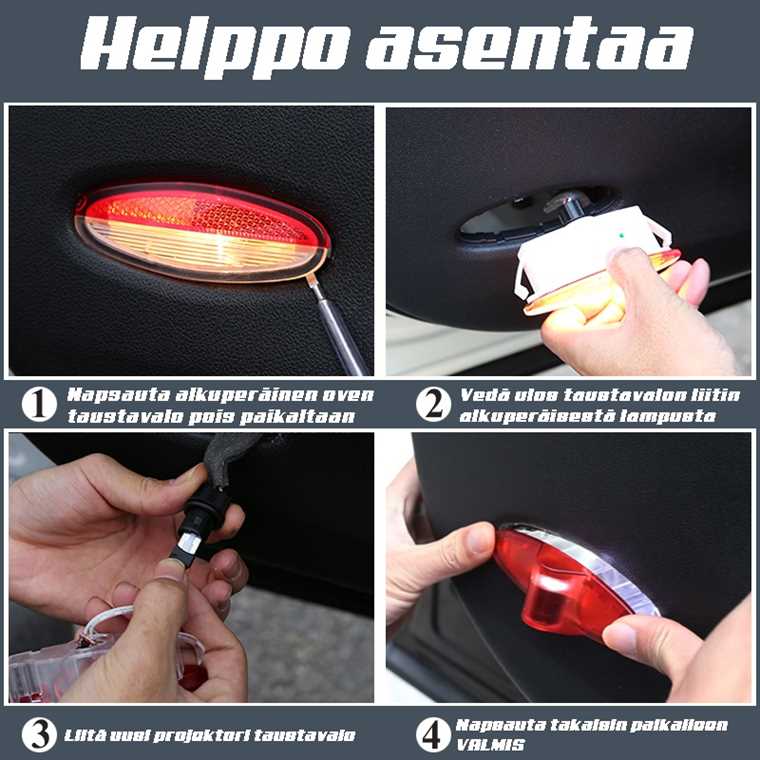 Helppo asentaa

1 Napsauta alkuperäinen oven taustavalo pois paikaltaan

2 Vedä ulos taustavalon liitin alkuperäisestä lampusta

3 Liitä uusi projektori taustavalo

4 Napsauta takaisin paikalleen VALMIS