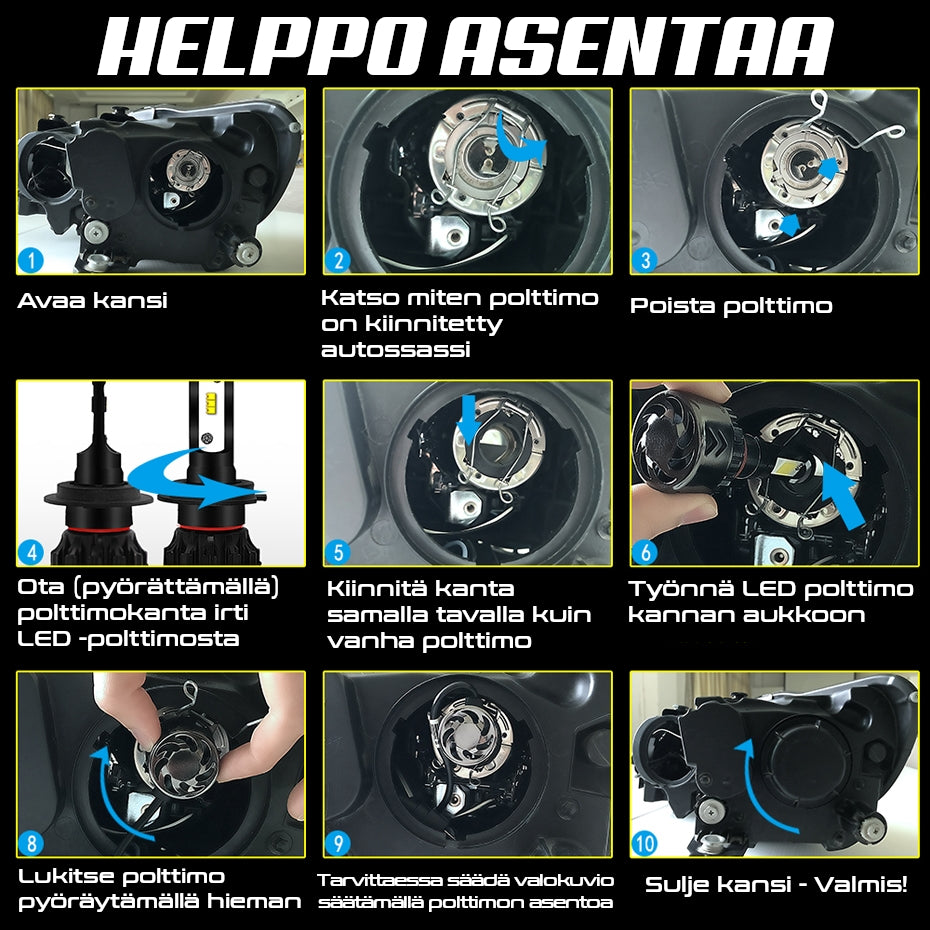 HELPPO ASENTAA

1

Avaa kansi

2

Katso miten polttimo on kiinnitetty autossassi

3

Poista polttimo

4

Ota (pyörättämällä) polttimokanta irti LED -polttimosta

5

Kiinnitä kanta samalla tavalla kuin vanha polttimo

6

Työnnä LED polttimo kannan aukkoon

8

Lukitse polttimo pyöräytämällä hieman

9

Tarvittaessa säädä valokuvio säätämällä polttimon asentoa

10

Sulje kansi - Valmis!