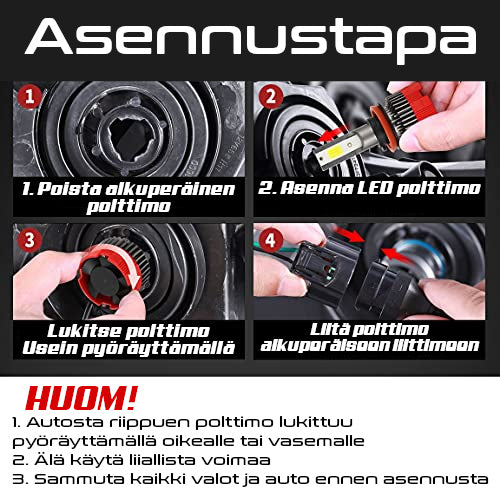 Asennustapa

1

1. Poista alkuperäinen polttimo

2

2. Asenna LED polttimo

3

Lukitse polttimo Usein pyöräyttämällä

4

Liitä polttimo alkuperäiseen liittimeen

HUOM!

1. Autosta riippuen polttimo lukittuu pyöräyttämällä oikealle tai vasemalle
2. Älä käytä liiallista voimaa
3. Sammuta kaikki valot ja auto ennen asennusta